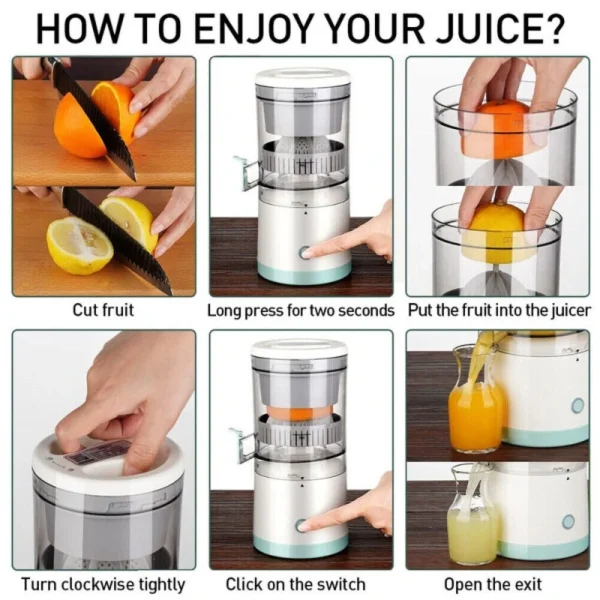 HOW TO ENJOY YOUR JUICE?

Cut fruit

Long press for two seconds

Put the fruit into the juicer

Turn clockwise tightly

Click on the switch

Open the exit