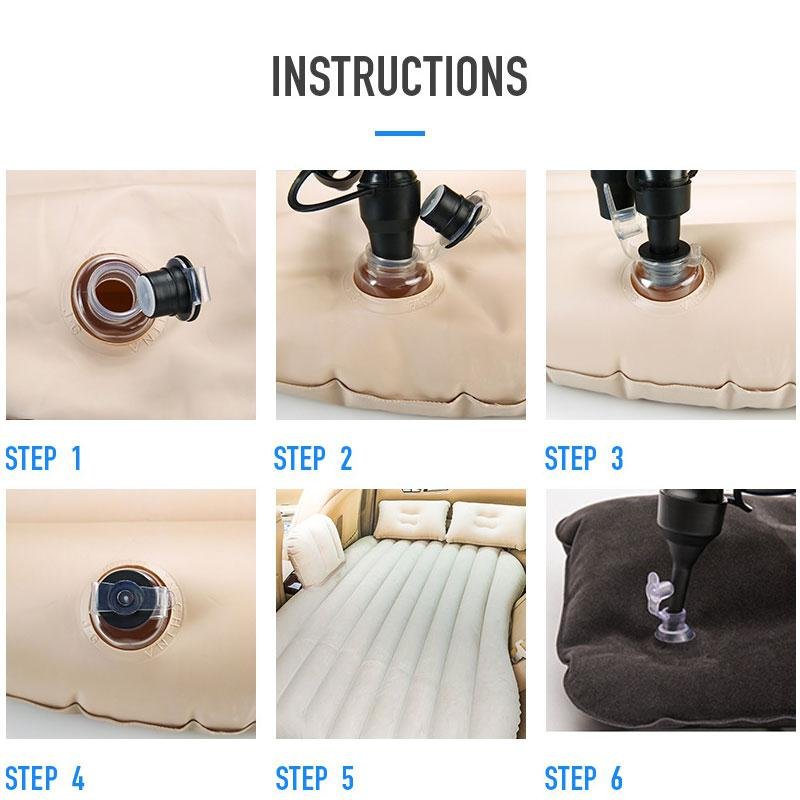 INSTRUCTIONS

STEP 1

STEP 2

STEP 3

STEP 4

STEP 5

STEP 6