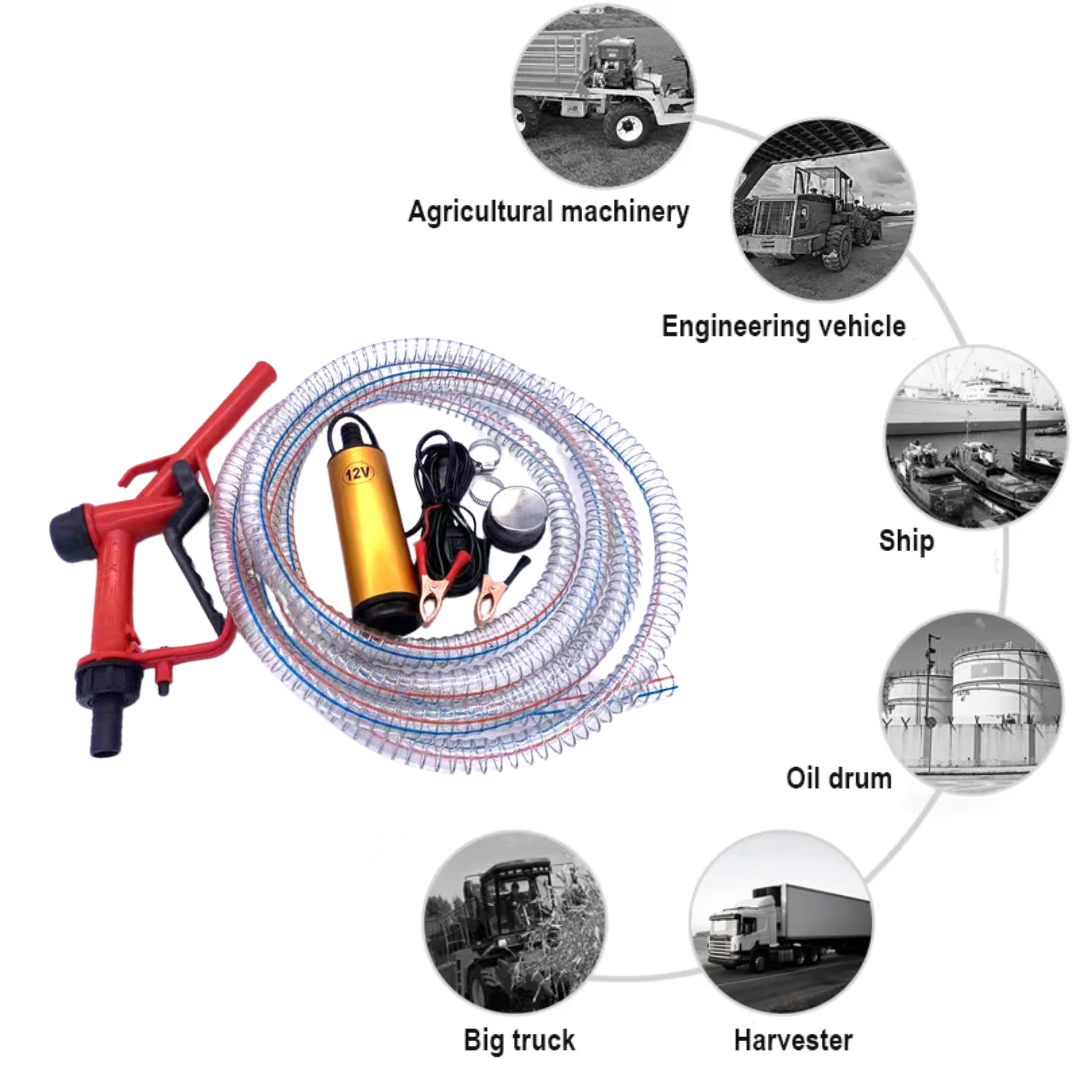 Agricultural machinery

Engineering vehicle

12V

Ship

Oil drum

Big truck

Harvester