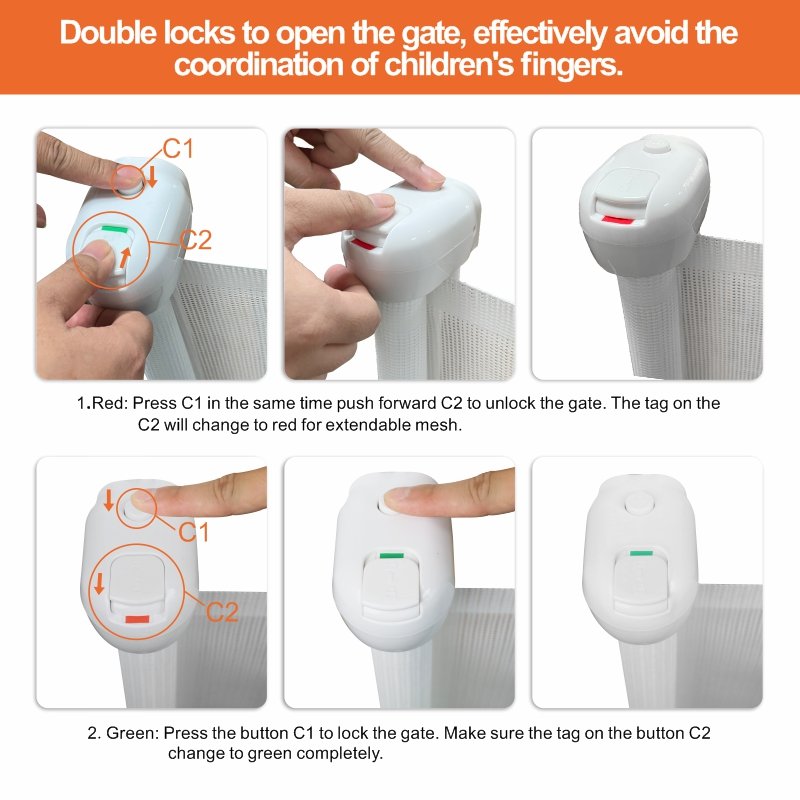 Double locks to open the gate, effectively avoid the coordination of children's fingers.

C1

C2

1.Red: Press C1 in the same time push forward C2 to unlock the gate. The tag on the C2 will change to red for extendable mesh.

C1

C2

2. Green: Press the button C1 to lock the gate. Make sure the tag on the button C2 change to green completely.